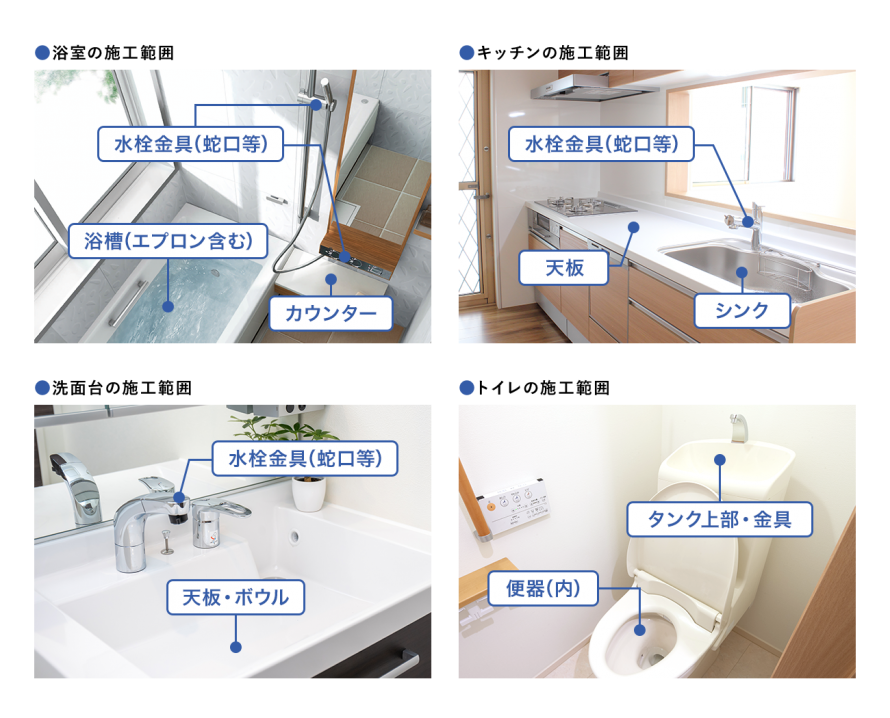 ●浴室の施工範囲

水栓金具(蛇口等)

浴槽(エプロン含む)

カウンター

●キッチンの施工範囲

水栓金具(蛇口等)

天板

シンク

●洗面台の施工範囲

水栓金具(蛇口等)

天板・ボウル

●トイレの施工範囲

タンク上部・金具

便器(内)